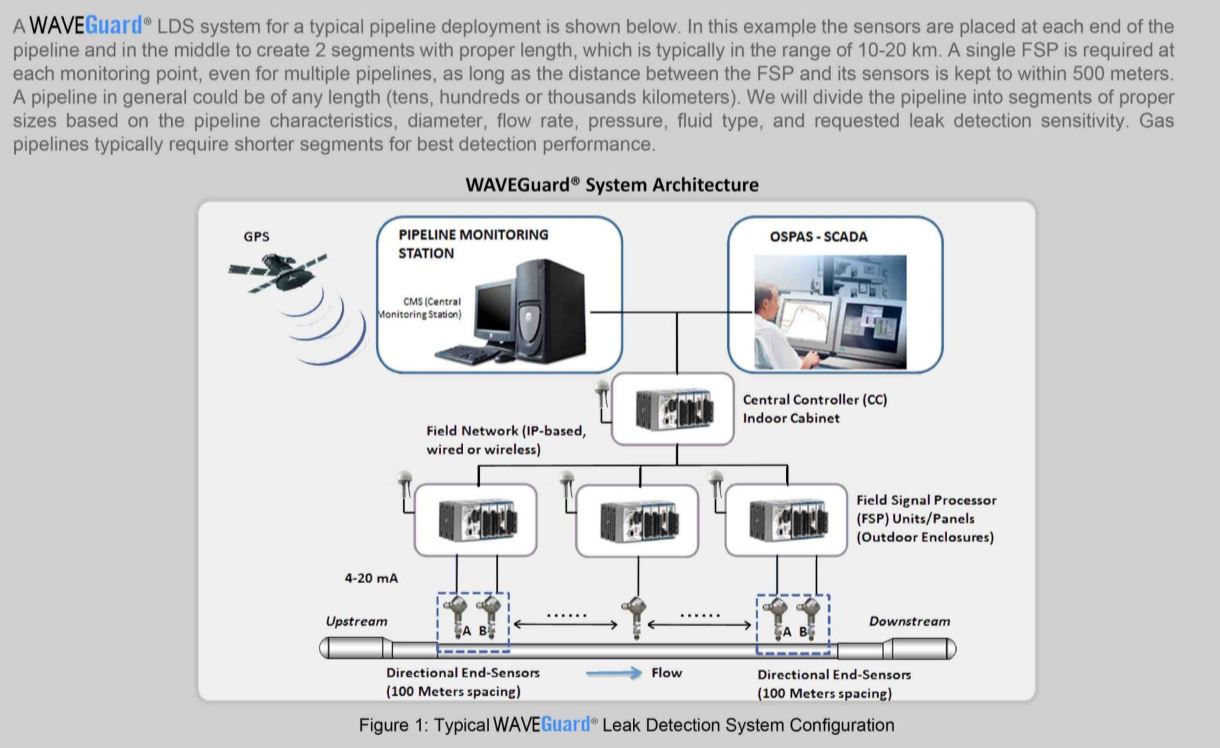 A WAVEGuard® LDS system for a typical pipeline deployment is shown below. In this example the sensors are placed at each end of the pipeline and in the middle to create 2 segments with proper length, which is typically in the range of 10-20 km. A single FSP is required at each monitoring point, even for multiple pipelines, as long as the distance between the FSP and its sensors is kept to within 500 meters. A pipeline in general could be of any length (tens, hundreds or thousands kilometers). We will divide the pipeline into segments of proper sizes based on the pipeline characteristics, diameter, flow rate, pressure, fluid type, and requested leak detection sensitivity. Gas pipelines typically require shorter segments for best detection performance.

WAVEGuard® System Architecture

GPS

PIPELINE MONITORING STATION

CMS (Central Monitoring Station)

OSPAS - SCADA

Central Controller (CC) Indoor Cabinet

Field Network (IP-based, wired or wireless)

Field Signal Processor (FSP) Units/Panels (Outdoor Enclosures)

4-20 mA

Upstream

A B

......

......

A B

Downstream

Directional End-Sensors (100 Meters spacing)

Flow

Directional End-Sensors (100 Meters spacing)

Figure 1: Typical WAVEGuard® Leak Detection System Configuration