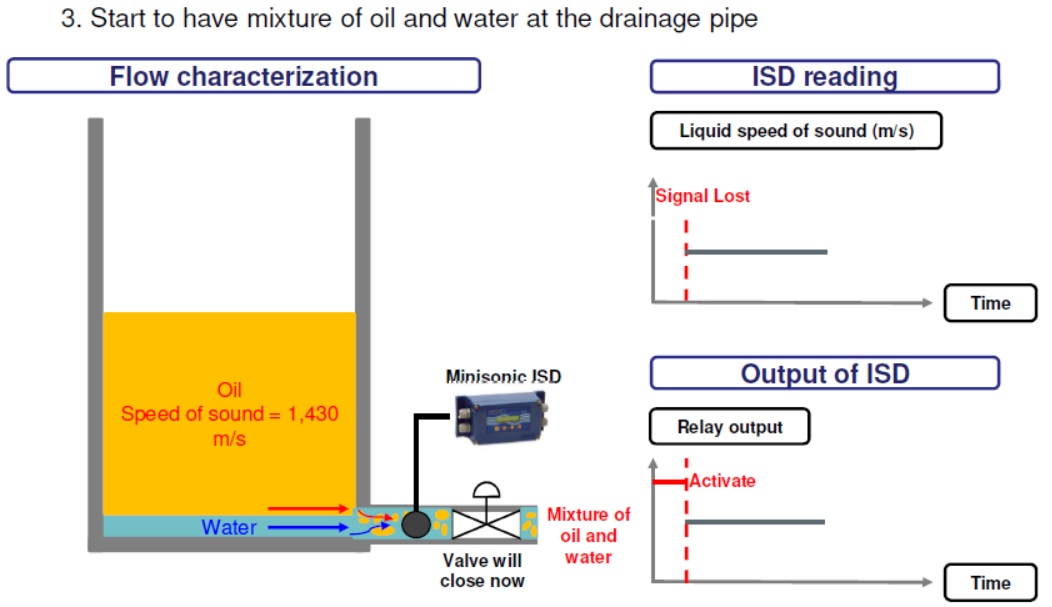 3. Start to have mixture of oil and water at the drainage pipe

Flow characterization

Oil
Speed of sound = 1,430 m/s

Water

Minisonic ISD

Valve will close now

Mixture of oil and water

ISD reading

Liquid speed of sound (m/s)

Signal Lost

Time

Output of ISD

Relay output

Activate

Time